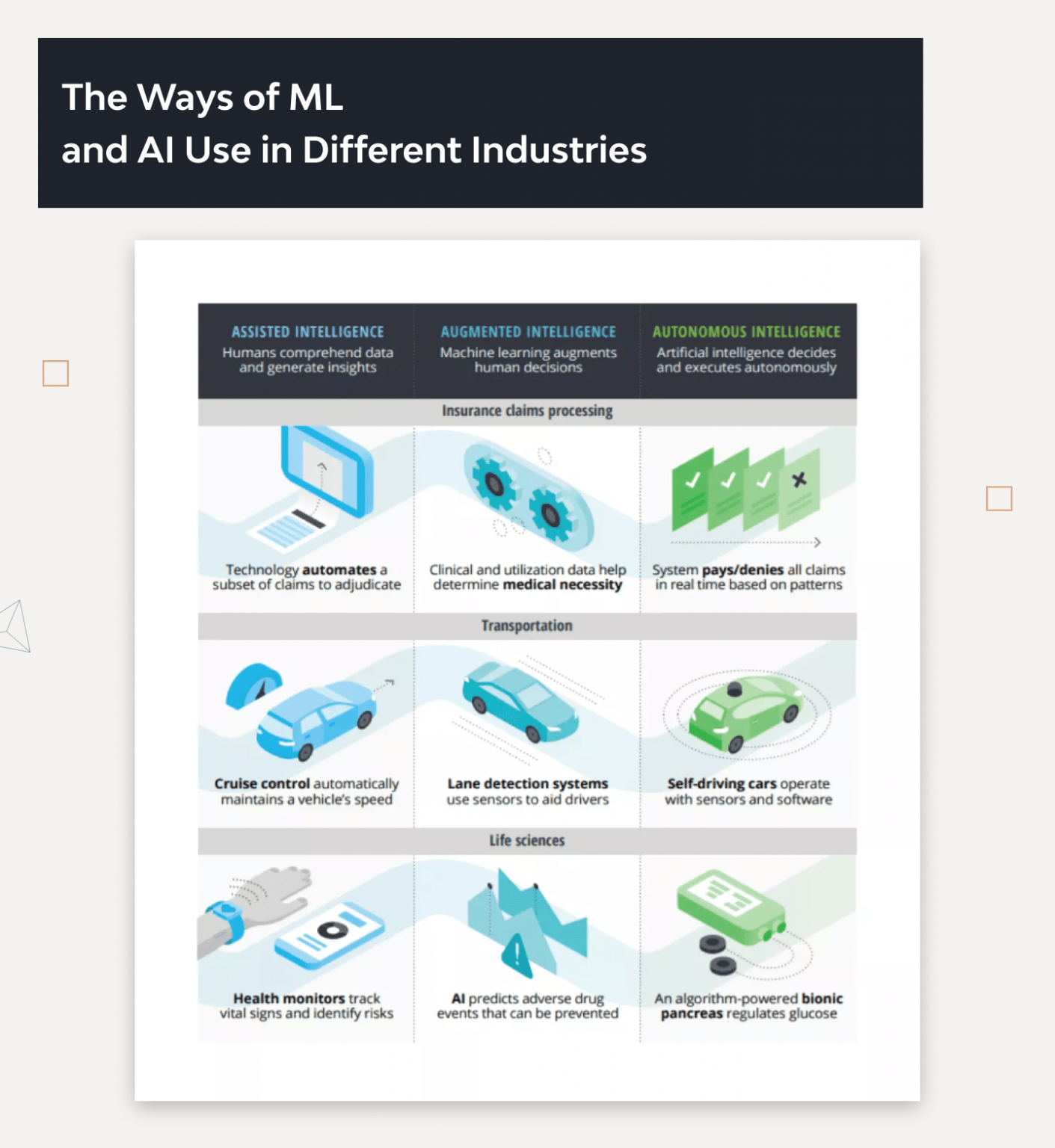 The Ways of ML and AI Use in Different Industries

ASSISTED INTELLIGENCE
Humans comprehend data and generate insights

AUGMENTED INTELLIGENCE
Machine learning augments human decisions

AUTONOMOUS INTELLIGENCE
Artificial intelligence decides and executes autonomously

Insurance claims processing

Technology automates a subset of claims to adjudicate

Clinical and utilization data help determine medical necessity

System pays/denies all claims in real time based on patterns

Transportation

Cruise control automatically maintains a vehicle's speed

Lane detection systems use sensors to aid drivers

Self-driving cars operate with sensors and software

Life sciences

Health monitors track vital signs and identify risks

AI predicts adverse drug events that can be prevented

An algorithm-powered bionic pancreas regulates glucose